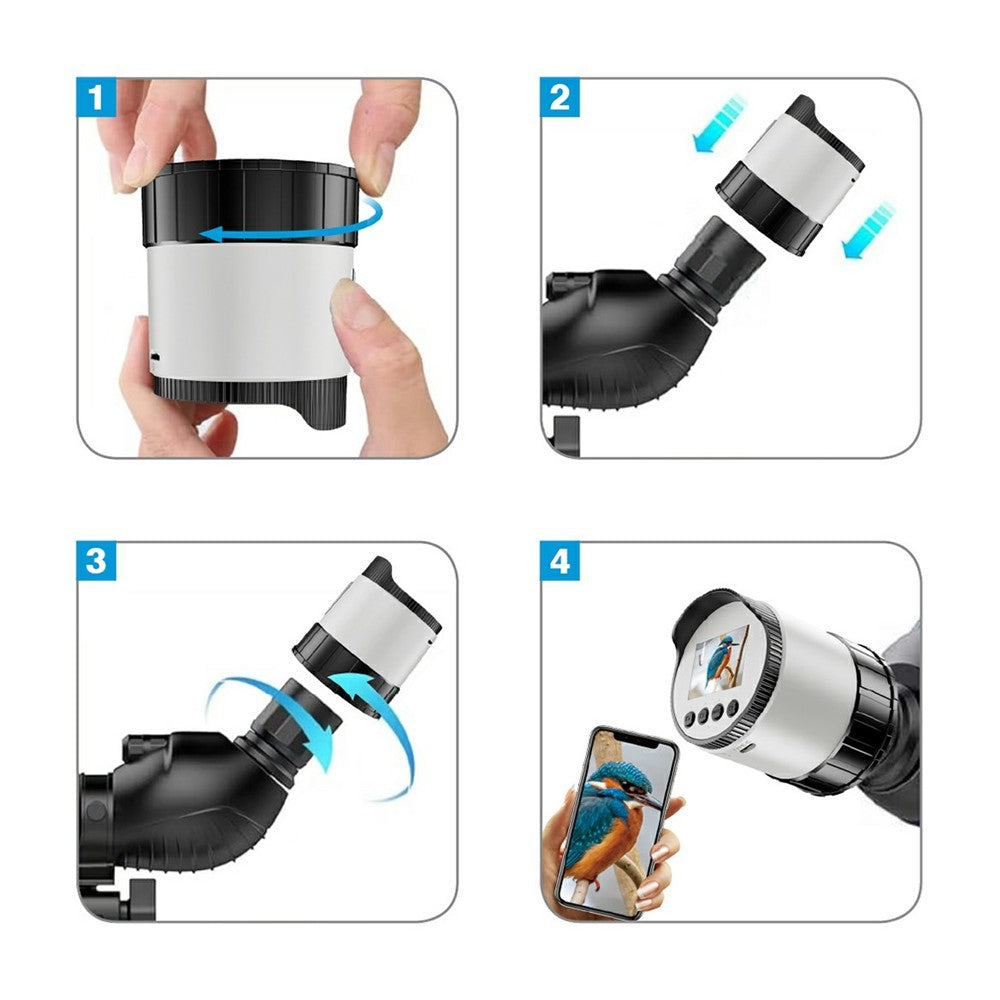 1

2

3

4