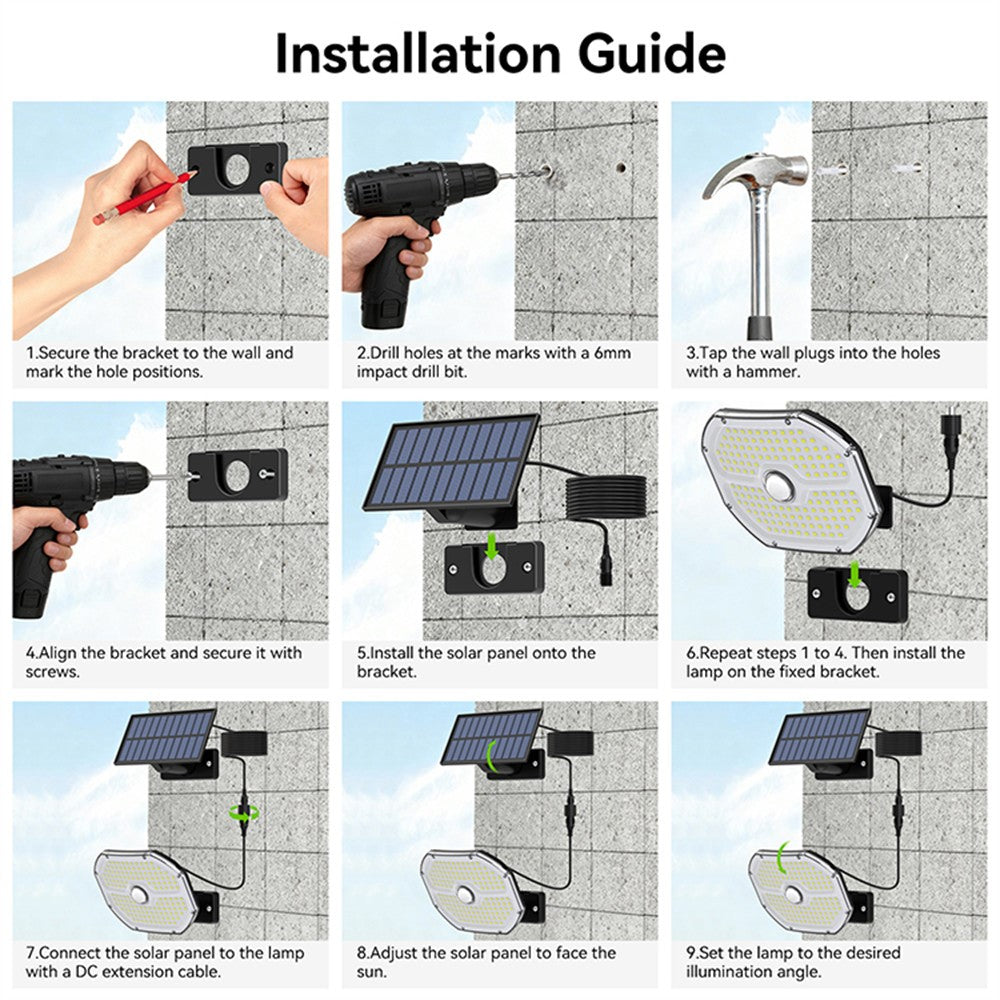 Installation Guide

1.Secure the bracket to the wall and mark the hole positions.

2.Drill holes at the marks with a 6mm impact drill bit.

3.Tap the wall plugs into the holes with a hammer.

4.Align the bracket and secure it with screws.

5.Install the solar panel onto the bracket.

6.Repeat steps 1 to 4. Then install the lamp on the fixed bracket.

7.Connect the solar panel to the lamp with a DC extension cable.

8.Adjust the solar panel to face the sun.

9.Set the lamp to the desired illumination angle.