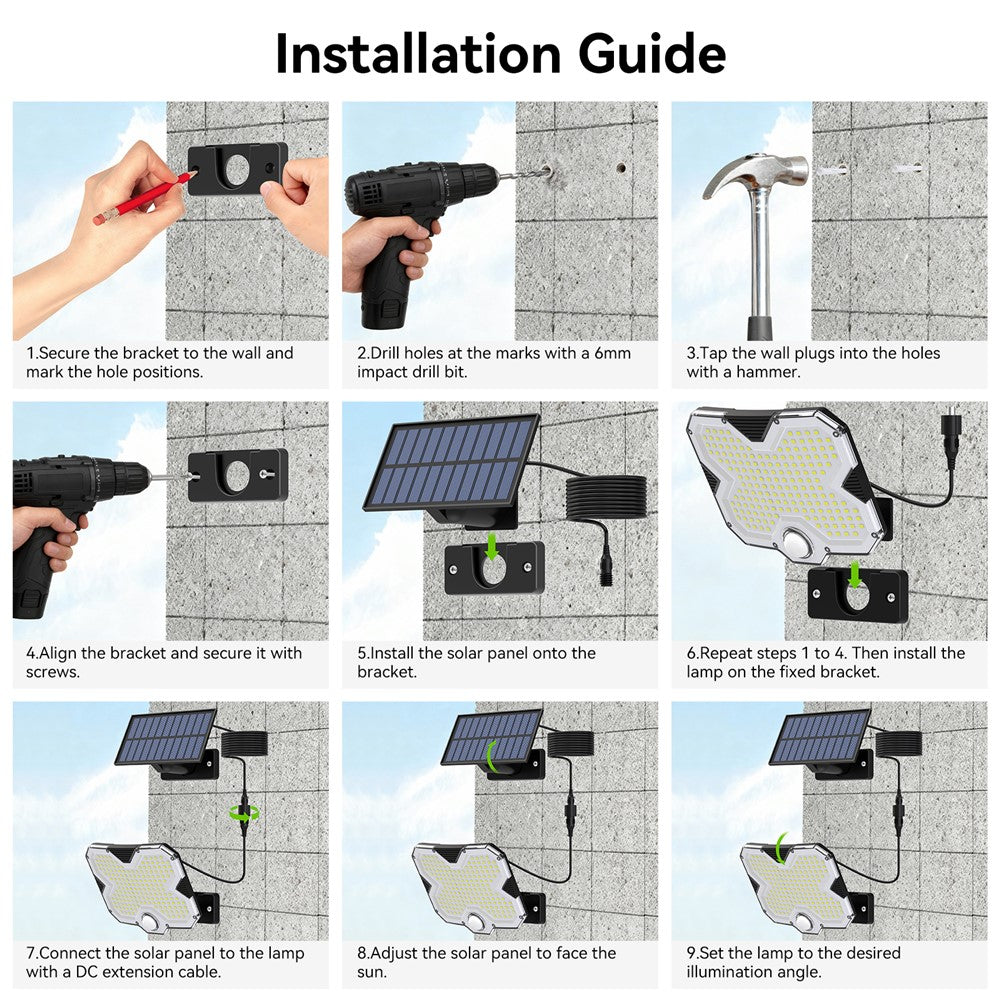 Installation Guide

1.Secure the bracket to the wall and mark the hole positions.

2.Drill holes at the marks with a 6mm impact drill bit.

3.Tap the wall plugs into the holes with a hammer.

4.Align the bracket and secure it with screws.

5.Install the solar panel onto the bracket.

6.Repeat steps 1 to 4. Then install the lamp on the fixed bracket.

7.Connect the solar panel to the lamp with a DC extension cable.

8.Adjust the solar panel to face the sun.

9.Set the lamp to the desired illumination angle.