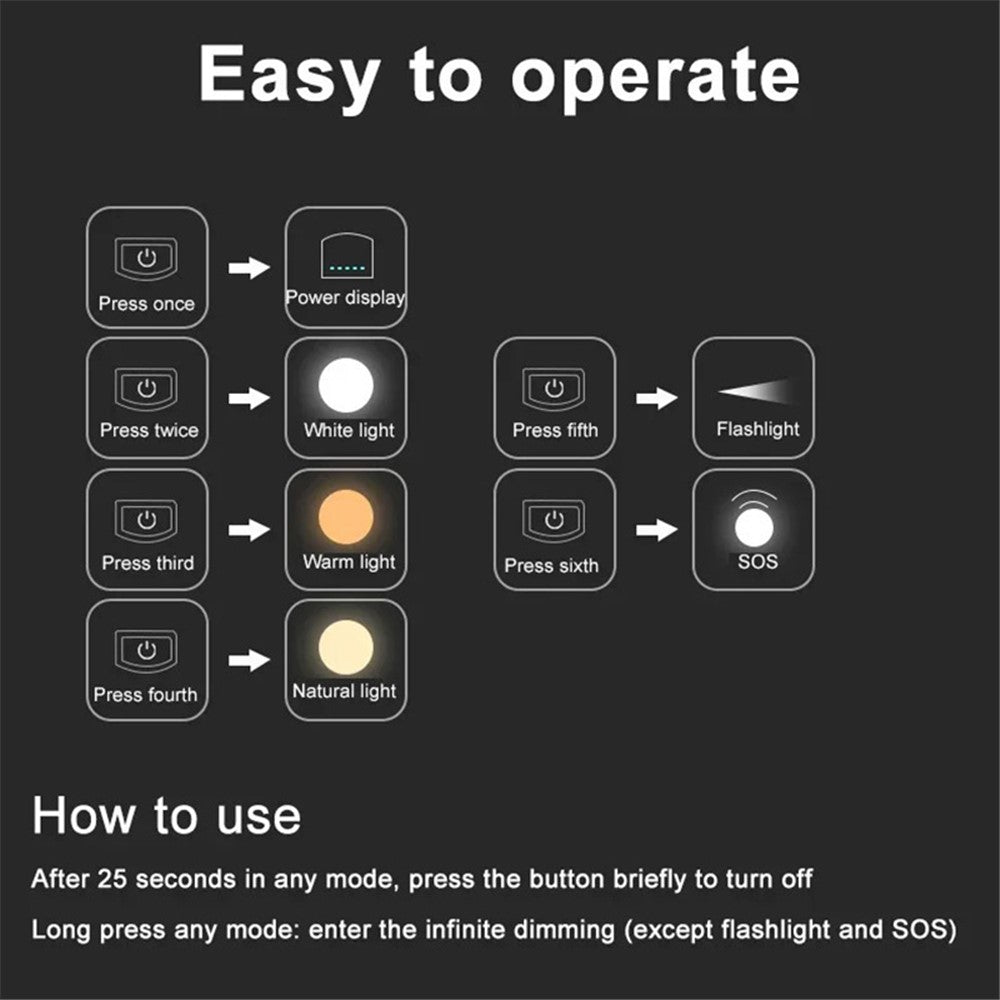 Easy to operate

Press once
Power display

Press twice
White light

Press third
Warm light

Press fourth
Natural light

Press fifth
Flashlight

Press sixth
SOS

How to use

After 25 seconds in any mode, press the button briefly to turn off

Long press any mode: enter the infinite dimming (except flashlight and SOS)